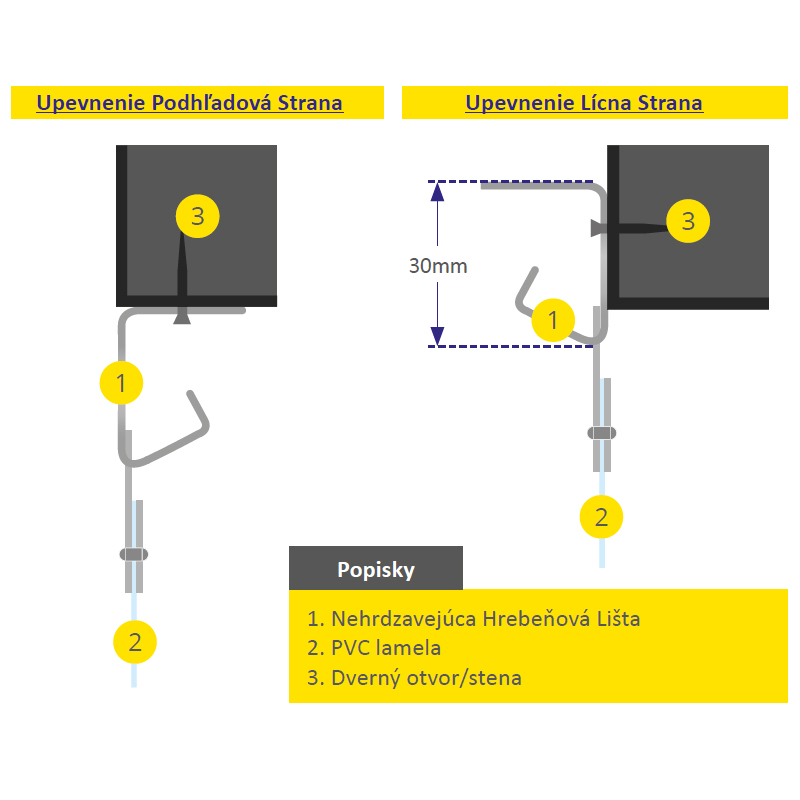 Upevnenie Podhľadová Strana

3

1

2

Upevnenie Lícna Strana

30mm

3

1

2

Popisky

1. Nehrdzavejúca Hrebeňová Lišta
2. PVC lamela
3. Dverný otvor/stena