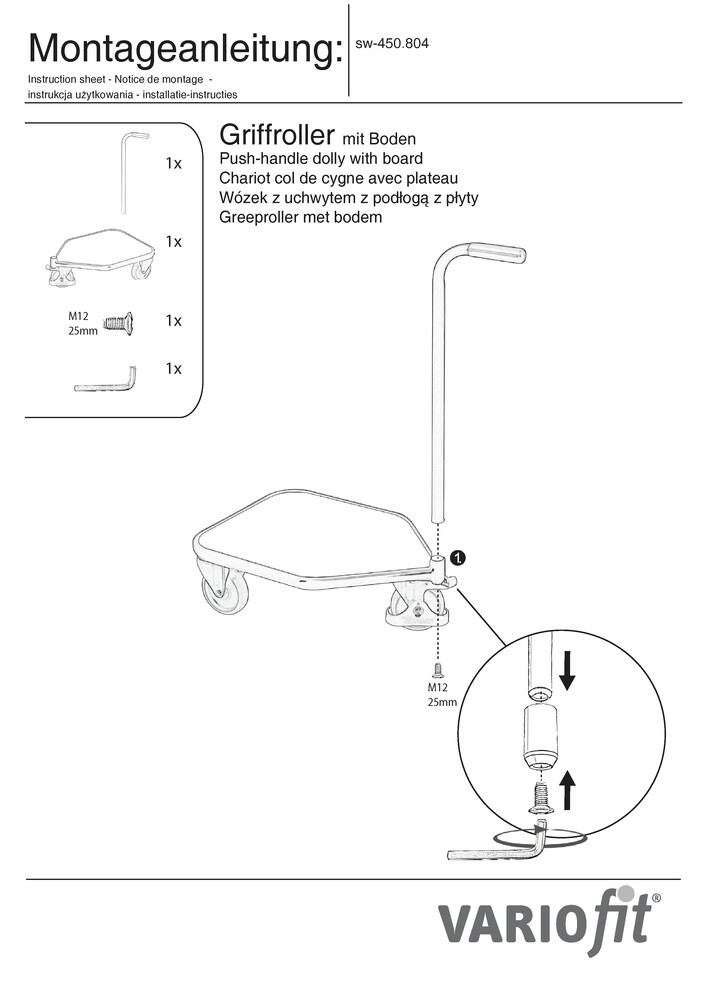 Montageanleitung:

sw-450.804

Instruction sheet - Notice de montage - instrukcja użytkowania - installatie-instructies

1x

1x

M12 25mm

1x

1x

Griffroller mit Boden
Push-handle dolly with board
Chariot col de cygne avec plateau
Wózek z uchwytem z podłogą z płyty
Greeproller met bodem

1

M12 25mm

VARIOfit®