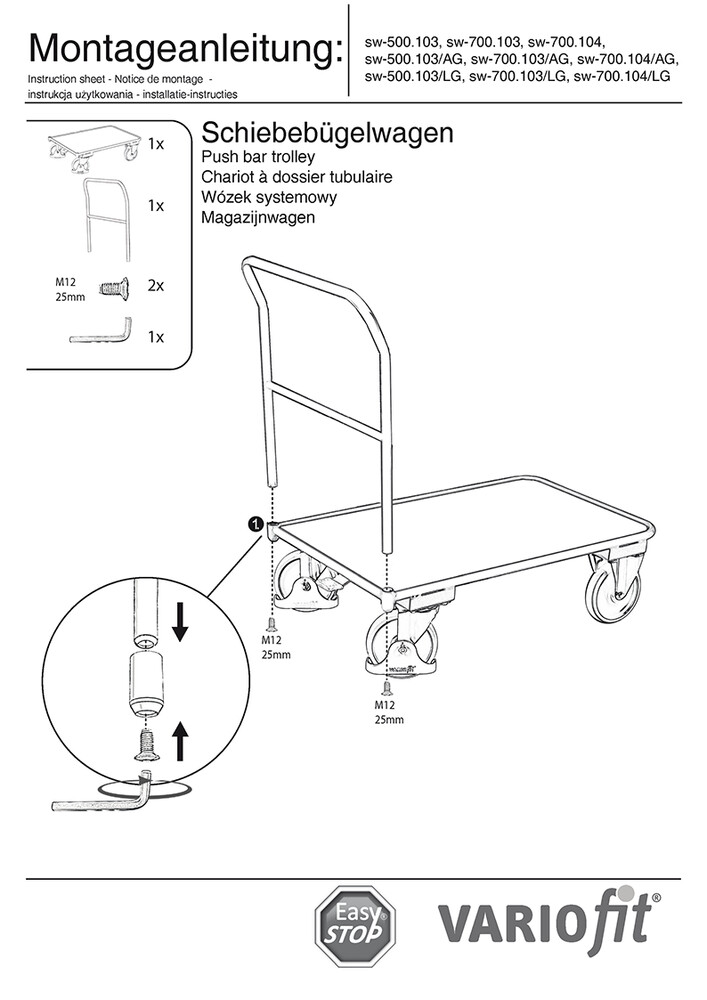 Montageanleitung:
Instruction sheet - Notice de montage - instrukcja użytkowania - installatie-instructies

sw-500.103, sw-700.103, sw-700.104, sw-500.103/AG, sw-700.103/AG, sw-700.104/AG, sw-500.103/LG, sw-700.103/LG, sw-700.104/LG

1x

1x

M12
25mm
2x

1x

Schiebebügelwagen
Push bar trolley
Chariot à dossier tubulaire
Wózek systemowy
Magazijnwagen

1

M12
25mm

M12
25mm

Easy STOP

VARIOfit®