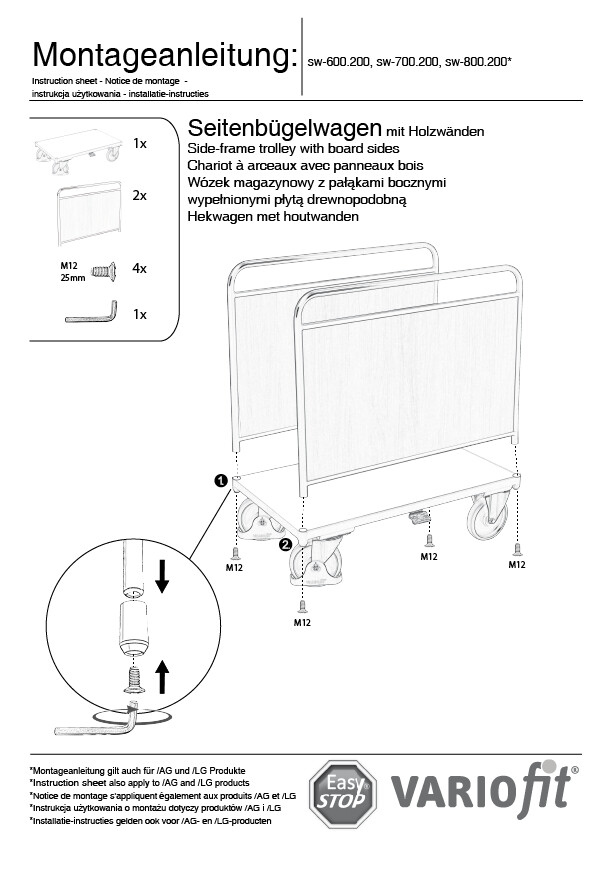 Montageanleitung: sw-600.200, sw-700.200, sw-800.200*

Instruction sheet - Notice de montage - instrukcja użytkowania - installatie-instructies

1x

2x

M12 25mm 4x

1x

Seitenbügelwagen mit Holzwänden
Side-frame trolley with board sides
Chariot à arceaux avec panneaux bois
Wózek magazynowy z pałąkami bocznymi wypełnionymi płytą drewnopodobną
Hekwagen met houtwanden

1

2

M12

M12

M12

M12

*Montageanleitung gilt auch für /AG und /LG Produkte
*Instruction sheet also apply to /AG and /LG products
*Notice de montage s'appliquent également aux produits /AG et /LG
*Instrukcja użytkowania o montażu dotyczy produktów /AG i /LG
*Installatie-instructies gelden ook voor /AG- en /LG-producten

Easy STOP

VARIOfit®