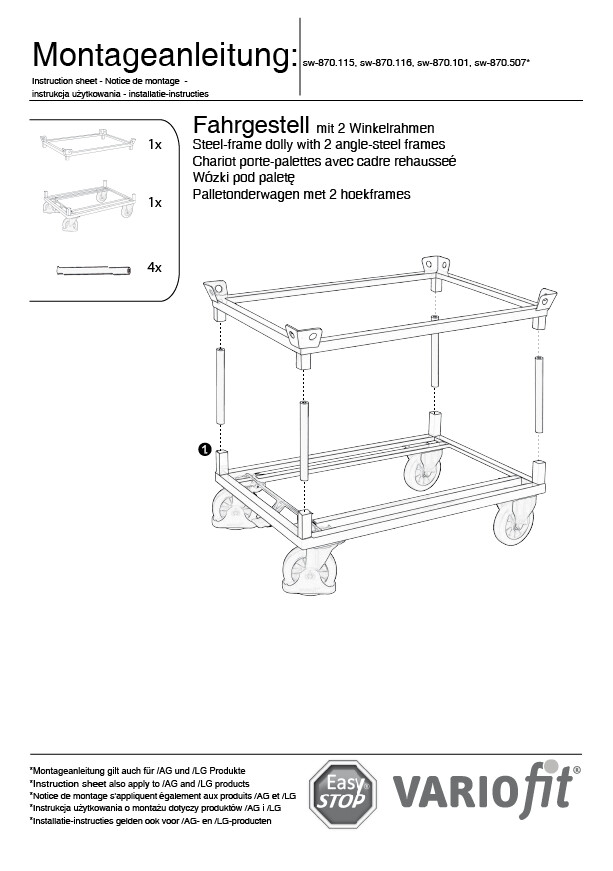 Montageanleitung: sw-870.115, sw-870.116, sw-870.101, sw-870.507*

Instruction sheet - Notice de montage - instrukcja użytkowania - installatie-instructies

1x

1x

4x

Fahrgestell mit 2 Winkelrahmen
Steel-frame dolly with 2 angle-steel frames
Chariot porte-palettes avec cadre rehausseé
Wózki pod paletę
Palletonderwagen met 2 hoekframes

1

*Montageanleitung gilt auch für /AG und /LG Produkte
*Instruction sheet also apply to /AG and /LG products
*Notice de montage s'appliquent également aux produits /AG et /LG
*Instrukcja użytkowania o montażu dotyczy produktów /AG i /LG
*Installatie-instructies gelden ook voor /AG- en /LG-producten

Easy STOP

VARIOfit®