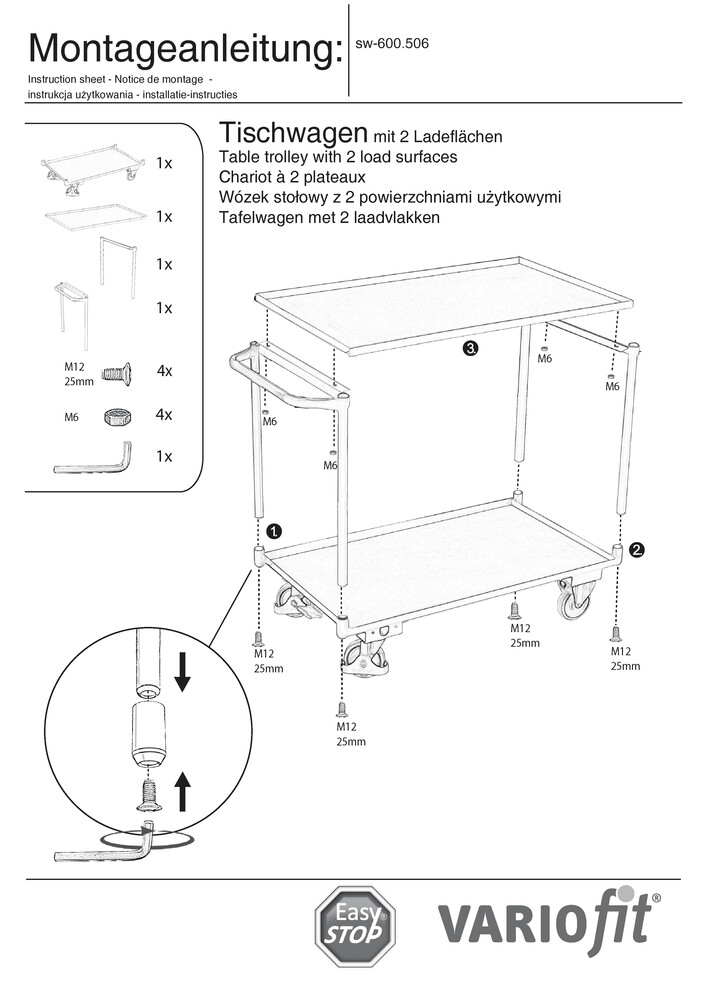 Montageanleitung:
sw-600.506

Instruction sheet - Notice de montage - instrukcja użytkowania - installatie-instructies

1x
1x
1x
1x
M12 25mm 4x
M6 4x
1x

Tischwagen mit 2 Ladeflächen
Table trolley with 2 load surfaces
Chariot à 2 plateaux
Wózek stołowy z 2 powierzchniami użytkowymi
Tafelwagen met 2 laadvlakken

3.
M6
M6
M6
M6
1.
2.
M12 25mm
M12 25mm
M12 25mm
M12 25mm

Easy STOP
VARIOfit®