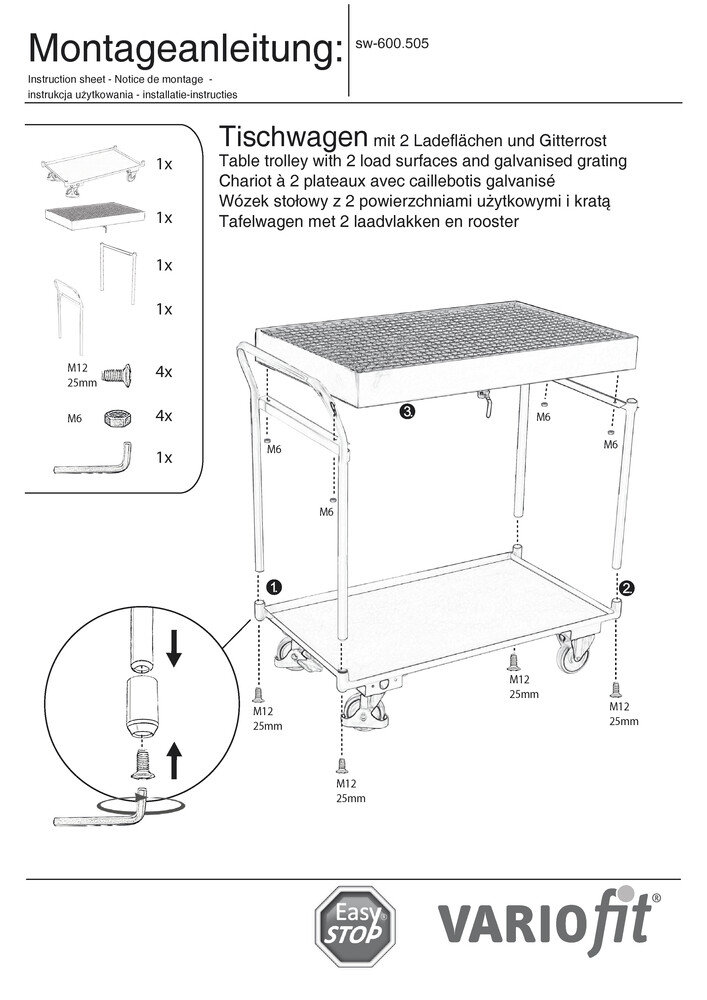 Montageanleitung:

sw-600.505

Instruction sheet - Notice de montage -
instrukcja użytkowania - installatie-instructies

1x

1x

1x

1x

M12
25mm

4x

M6

4x

1x

Tischwagen mit 2 Ladeflächen und Gitterrost
Table trolley with 2 load surfaces and galvanised grating
Chariot à 2 plateaux avec caillebotis galvanisé
Wózek stołowy z 2 powierzchniami użytkowymi i kratą
Tafelwagen met 2 laadvlakken en rooster

3.

M6

M6

M6

M6

1.

2.

M12
25mm

M12
25mm

M12
25mm

M12
25mm

Easy STOP

VARIOfit®