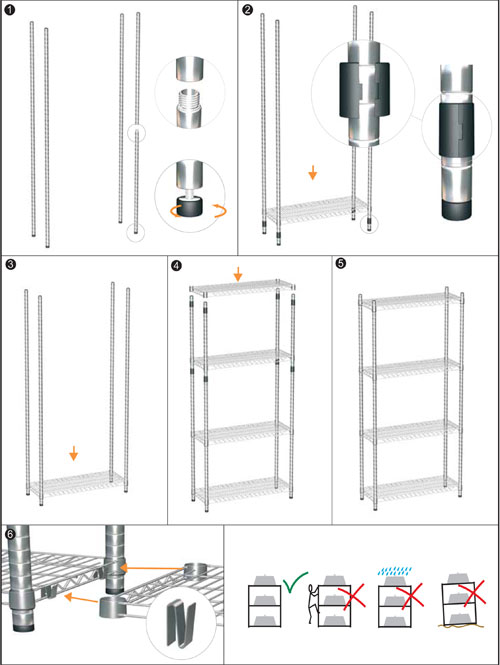 1

2

3

4

5

6