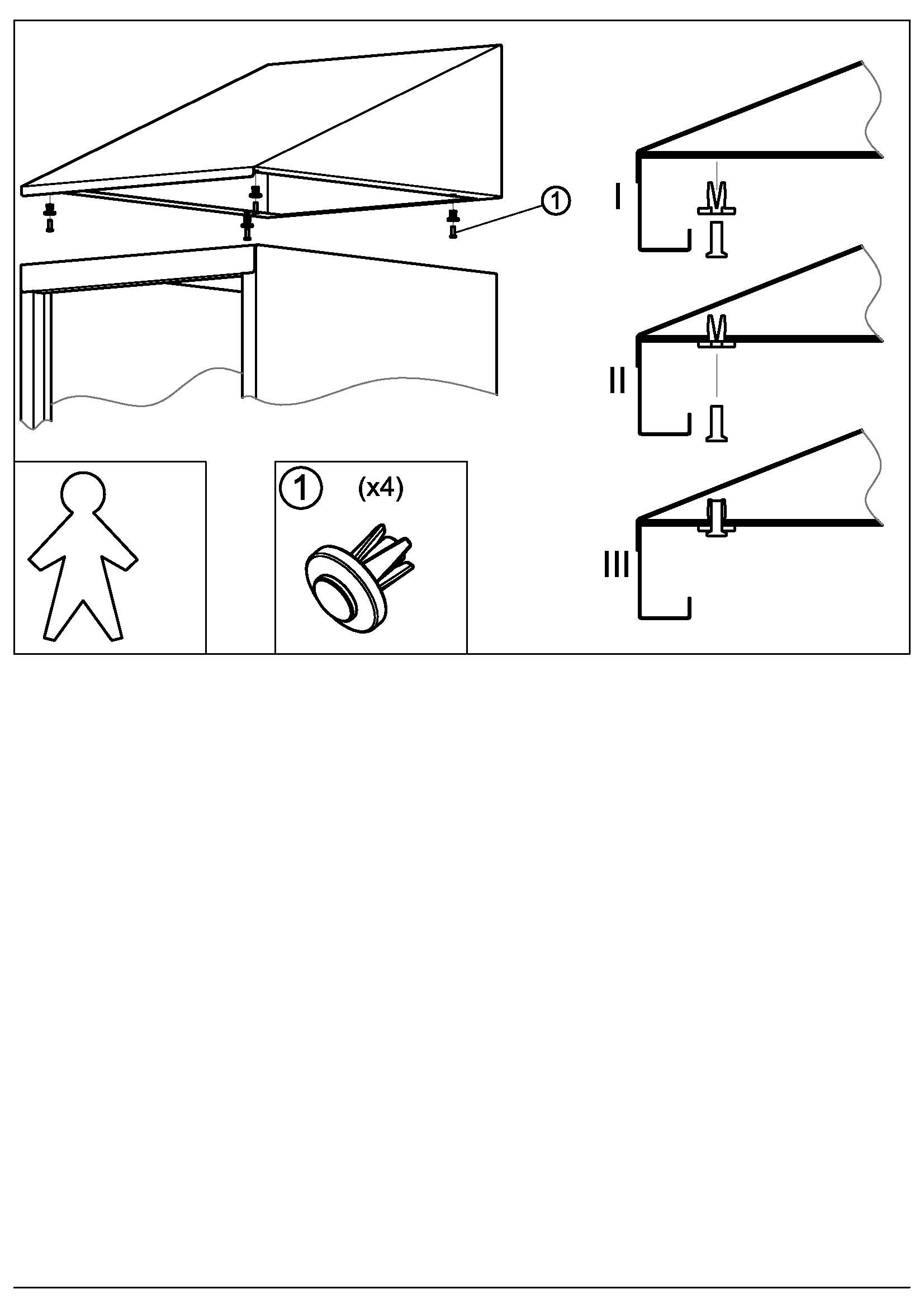 1

I

II

III

1 (x4)