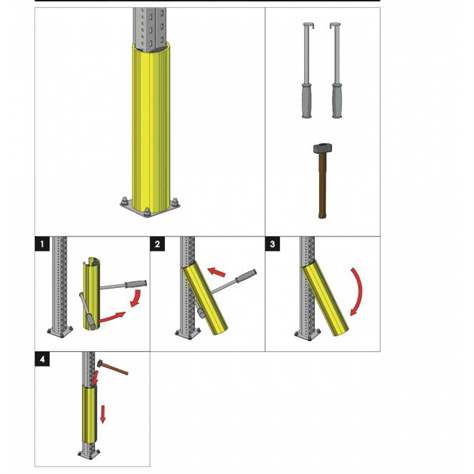 1

2

3

4