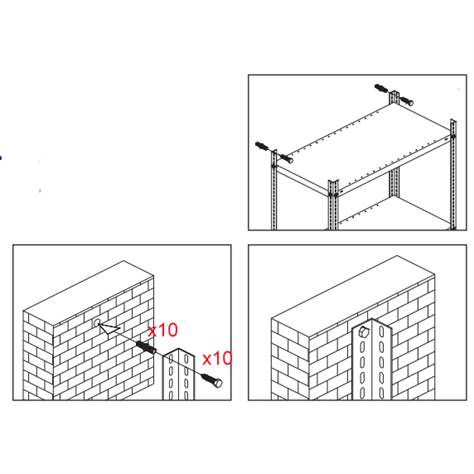 x10
x10