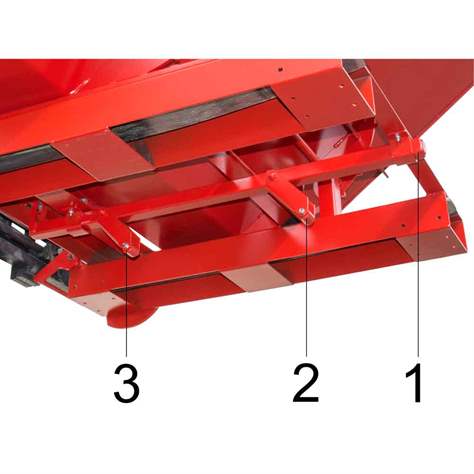 3 2 1