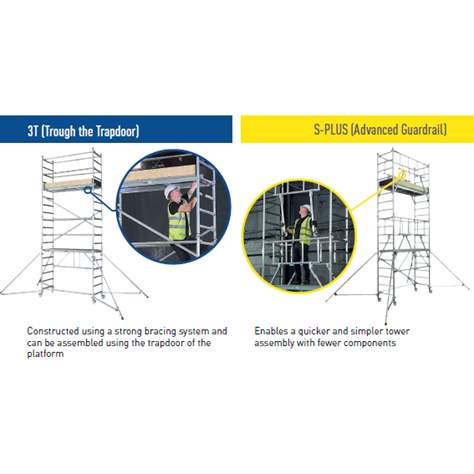 3T (Trough the Trapdoor)

Constructed using a strong bracing system and can be assembled using the trapdoor of the platform

S-PLUS (Advanced Guardrail)

Enables a quicker and simpler tower assembly with fewer components