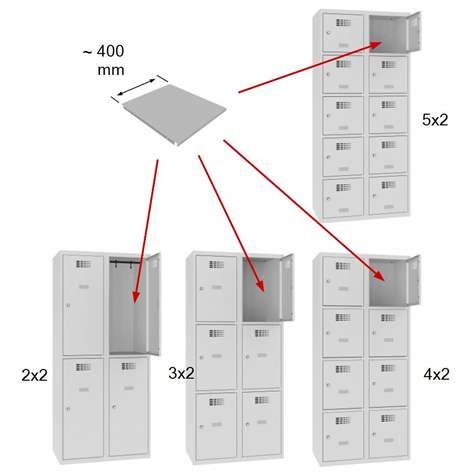 ~ 400
mm

5x2

2x2

3x2

4x2